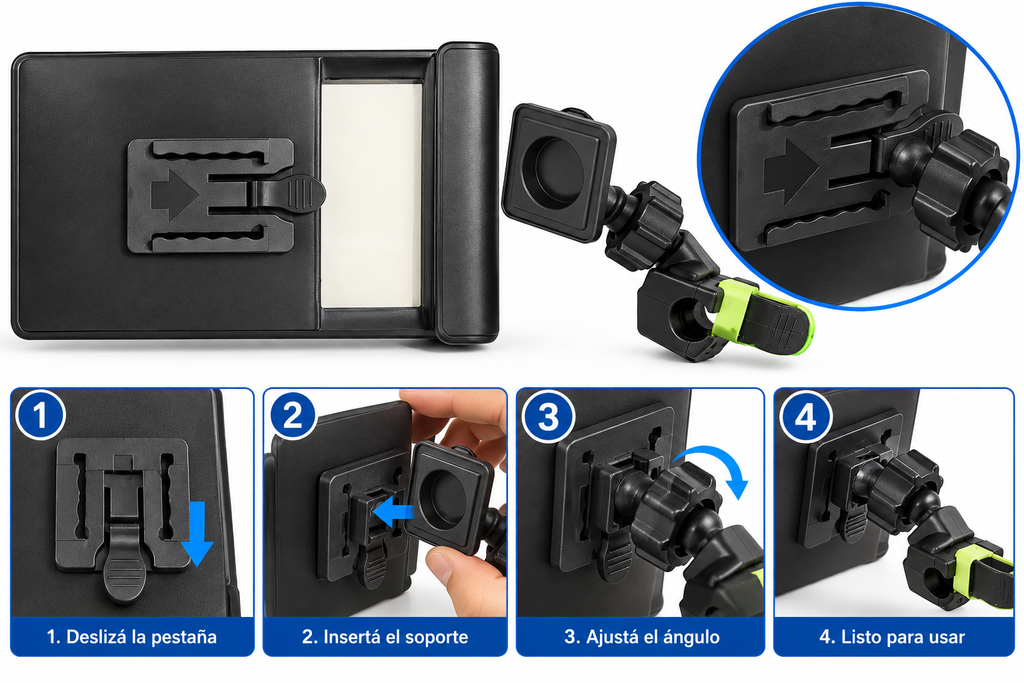 1

1. Deslizá la pestaña

2

2. Insertá el soporte

3

3. Ajustá el ángulo

4

4. Listo para usar