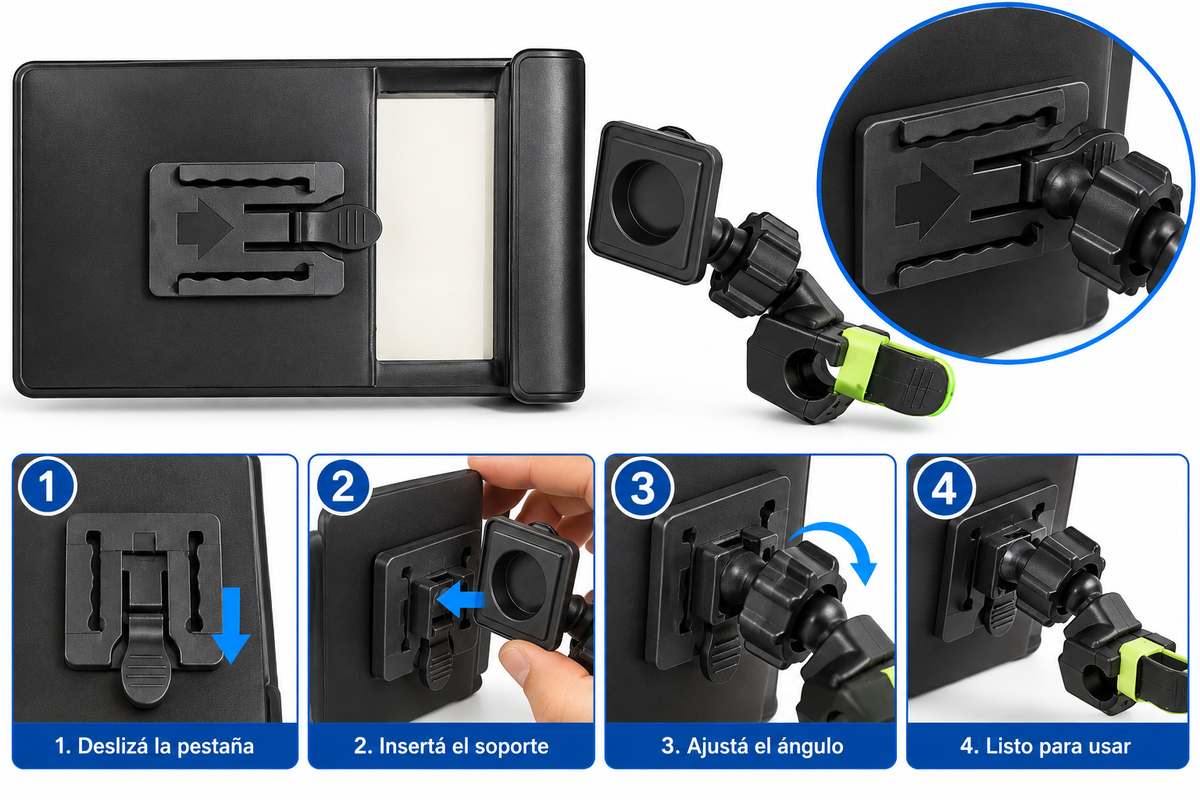 1
1. Deslizá la pestaña

2
2. Insertá el soporte

3
3. Ajustá el ángulo

4
4. Listo para usar